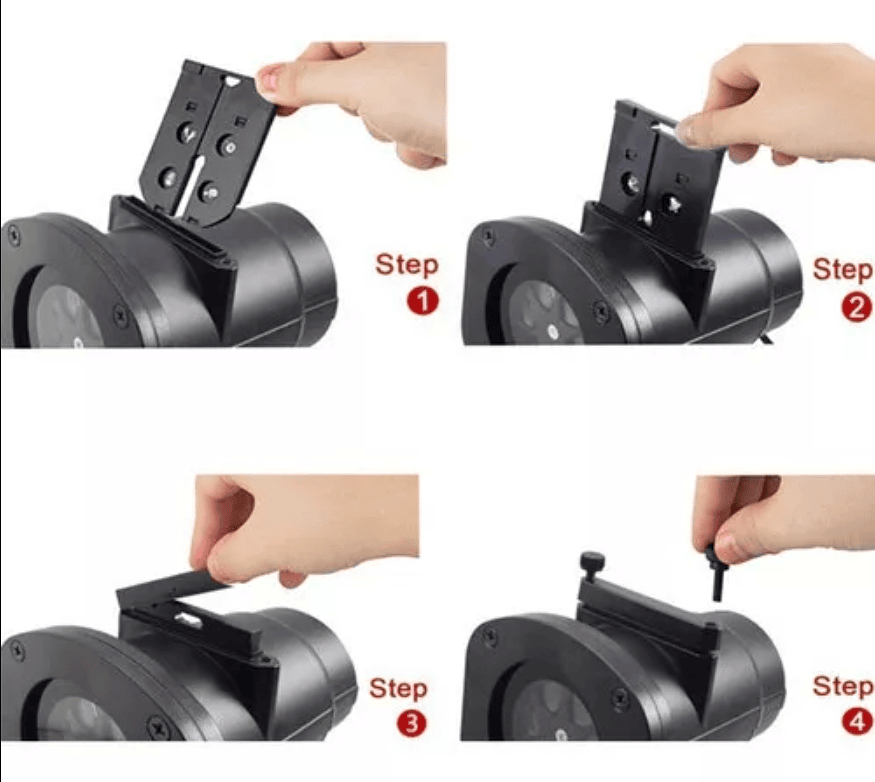 Step
1

Step
2

Step
3

Step
4